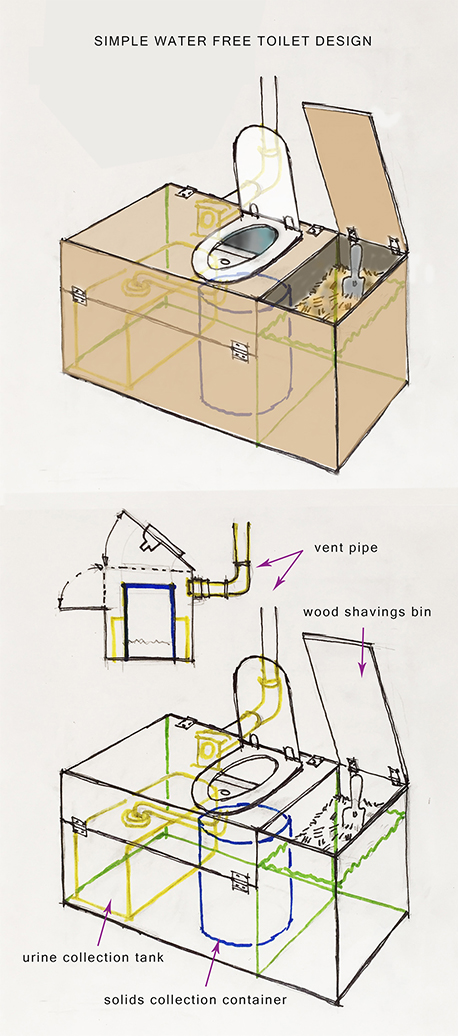 SIMPLE WATER FREE TOILET DESIGN

vent pipe

wood shavings bin

urine collection tank

solids collection container